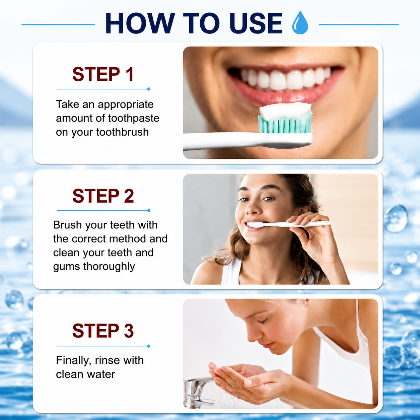 HOW TO USE

STEP 1

Take an appropriate amount of toothpaste on your toothbrush

STEP 2

Brush your teeth with the correct method and clean your teeth and gums thoroughly

STEP 3

Finally, rinse with clean water